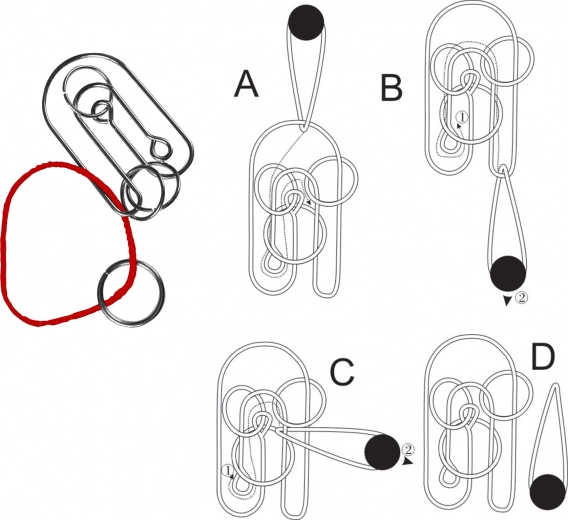 A

B

①

②

C

①

②

D